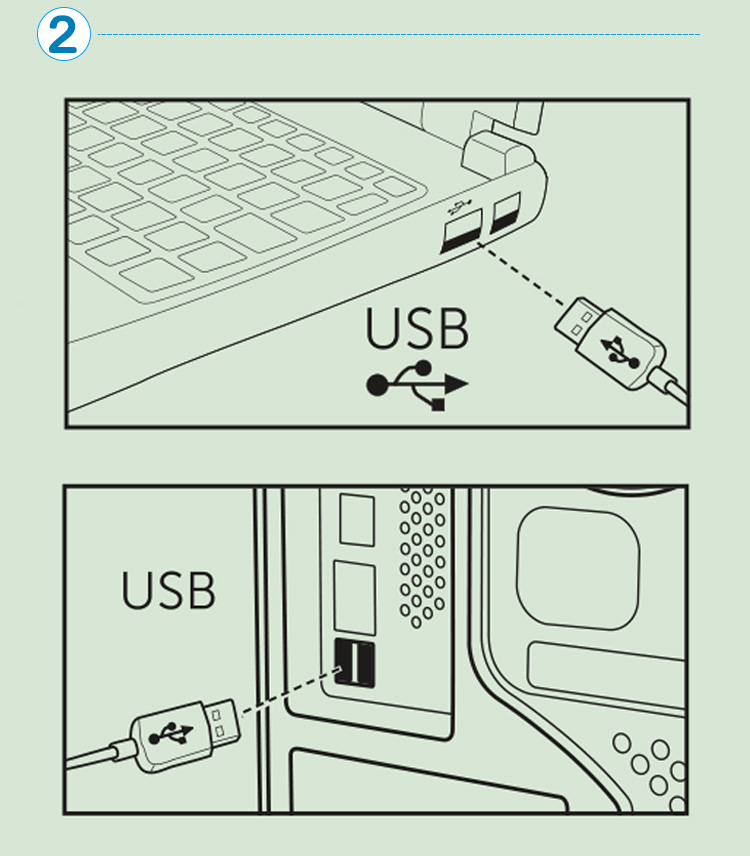 2

USB

USB